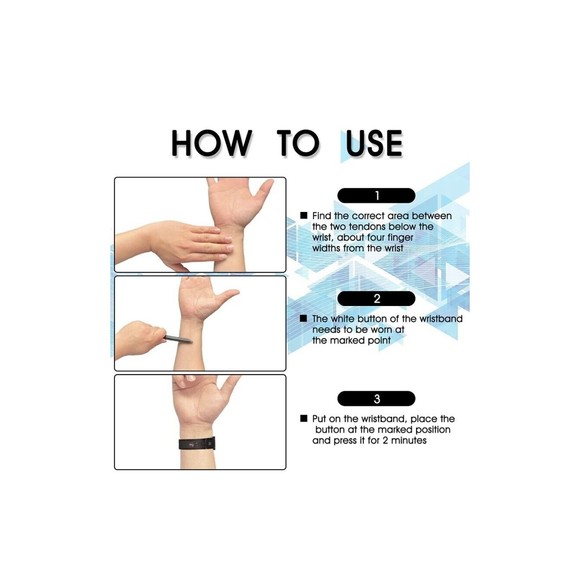 HOW TO USE

1

■ Find the correct area between the two tendons below the wrist, about four finger widths from the wrist

2

■ The white button of the wristband needs to be worn at the marked point

3

■ Put on the wristband, place the button at the marked position and press it for 2 minutes